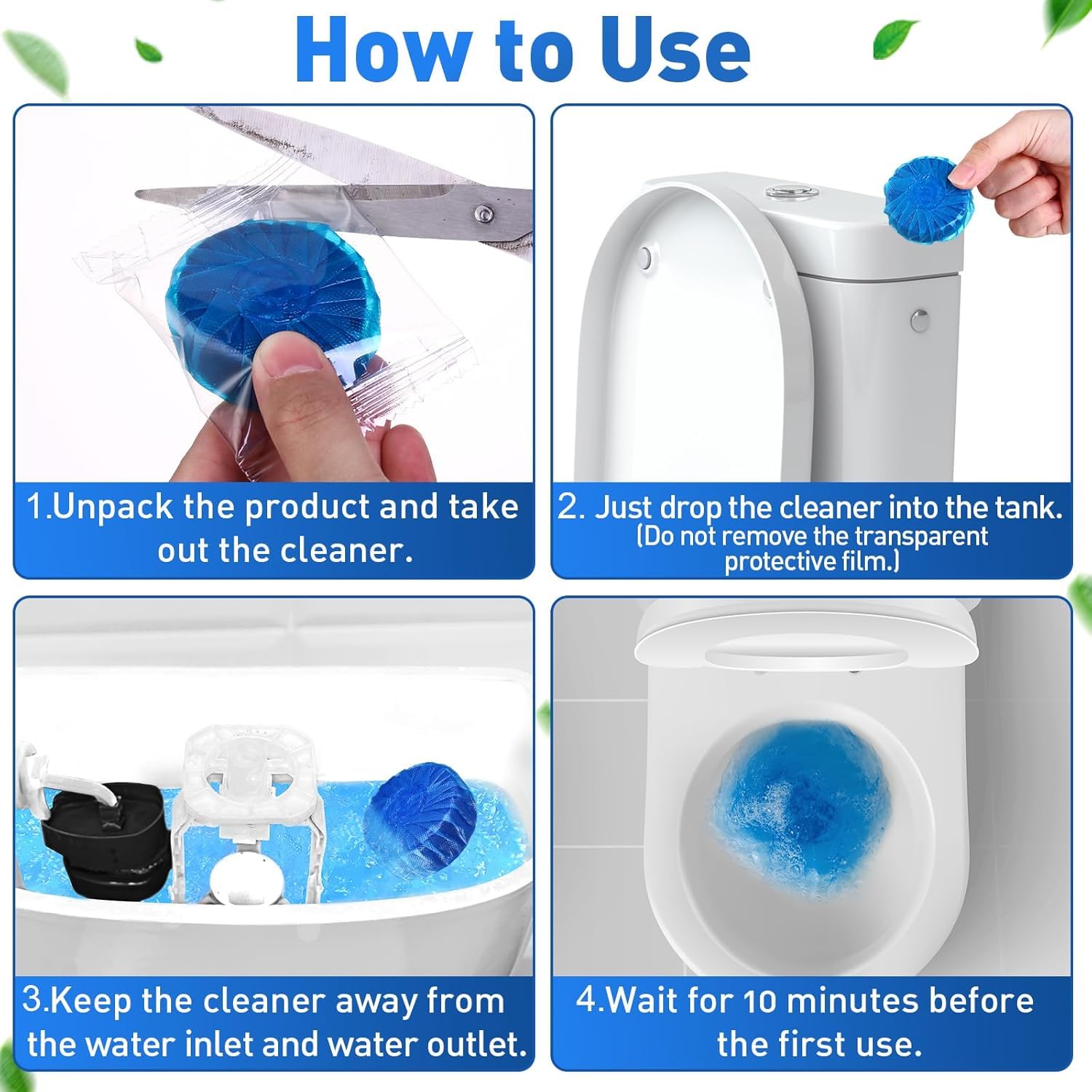 How to Use

1.Unpack the product and take out the cleaner.

2. Just drop the cleaner into the tank. (Do not remove the transparent protective film.)

3.Keep the cleaner away from the water inlet and water outlet.

4.Wait for 10 minutes before the first use.